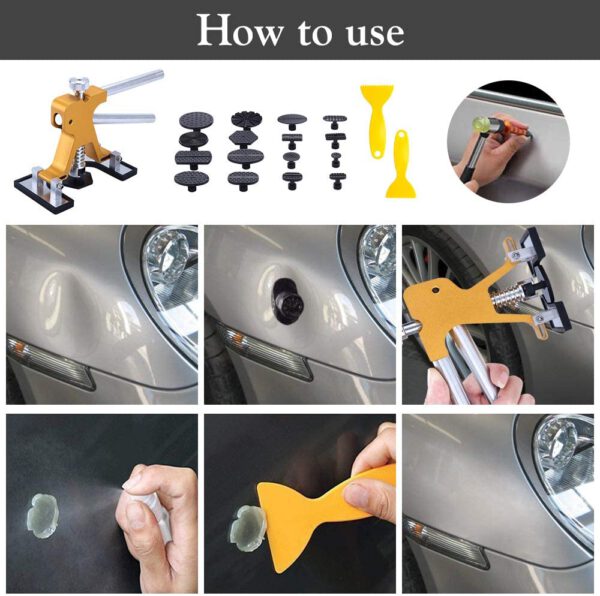 How to use